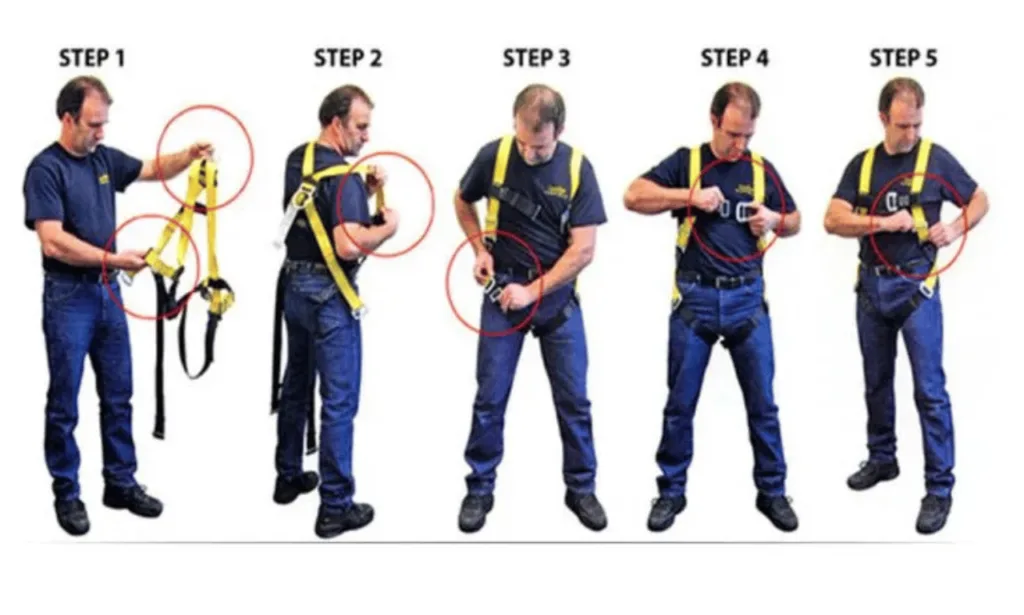 STEP 1

STEP 2

STEP 3

STEP 4

STEP 5