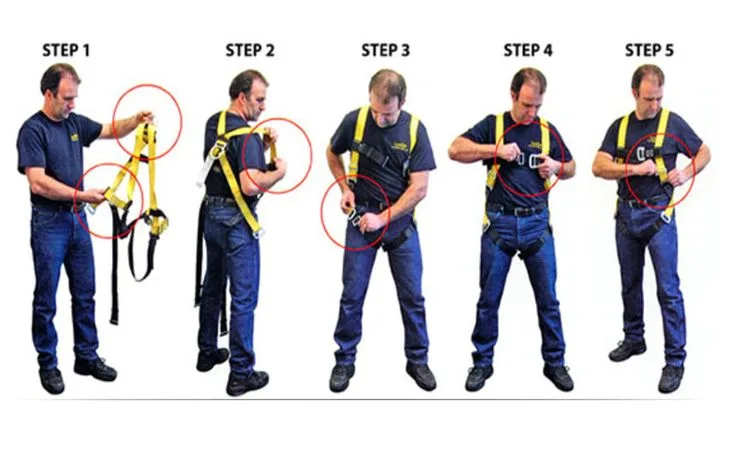 STEP 1

STEP 2

STEP 3

STEP 4

STEP 5